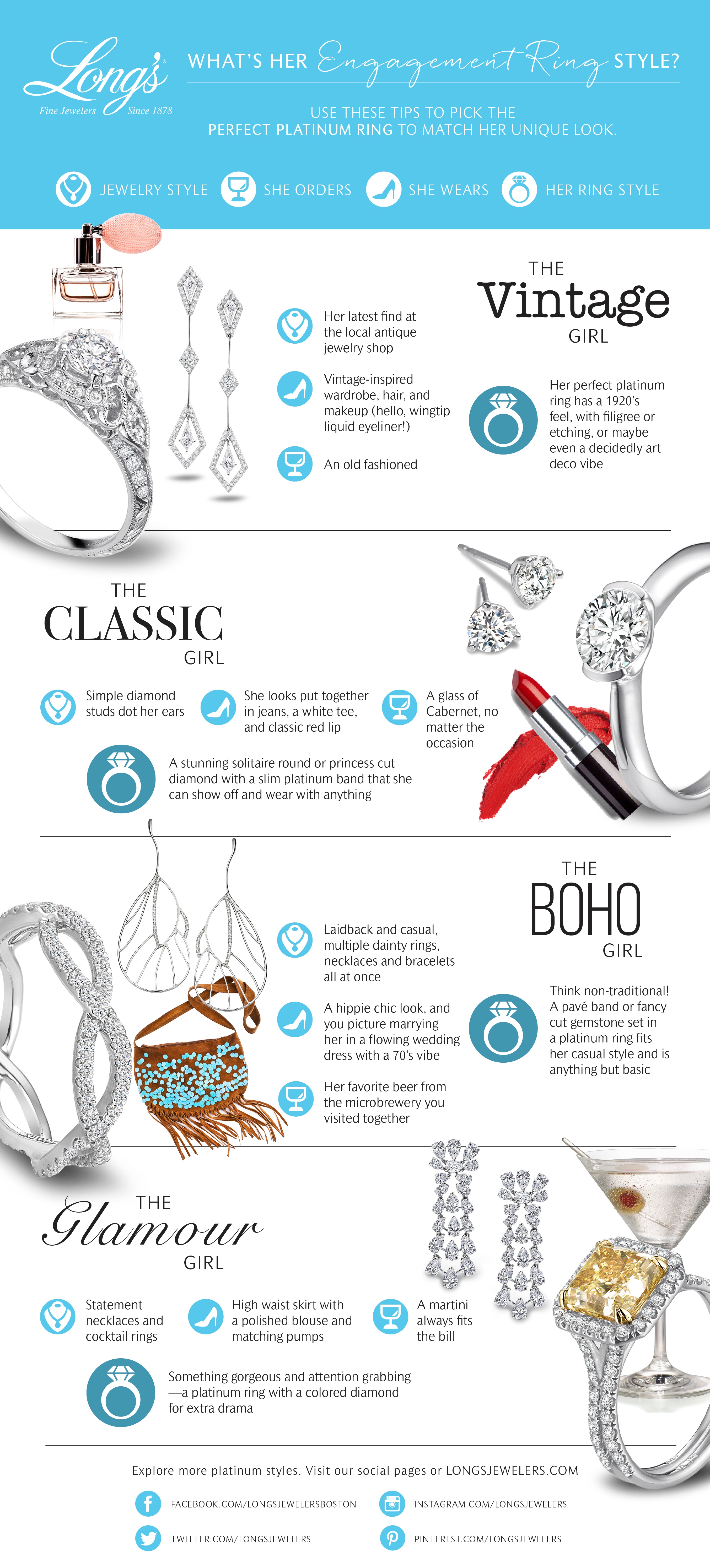 Long's
Fine Jewelers Since 1878

WHAT'S HER Engagement Ring STYLE?

USE THESE TIPS TO PICK THE PERFECT PLATINUM RING TO MATCH HER UNIQUE LOOK.

JEWELRY STYLE SHE ORDERS SHE WEARS HER RING STYLE

THE Vintage GIRL

Her latest find at the local antique jewelry shop

Vintage-inspired wardrobe, hair, and makeup (hello, wingtip liquid eyeliner!)

An old fashioned

Her perfect platinum ring has a 1920's feel, with filigree or etching, or maybe even a decidedly art deco vibe

THE CLASSIC GIRL

Simple diamond studs dot her ears

She looks put together in jeans, a white tee, and classic red lip

A glass of Cabernet, no matter the occasion

A stunning solitaire round or princess cut diamond with a slim platinum band that she can show off and wear with anything

THE BOHO GIRL

Laidback and casual, multiple dainty rings, necklaces and bracelets all at once

A hippie chic look, and you picture marrying her in a flowing wedding dress with a 70's vibe

Her favorite beer from the microbrewery you visited together

Think non-traditional! A pavé band or fancy cut gemstone set in a platinum ring fits her casual style and is anything but basic

THE Glamour GIRL

Statement necklaces and cocktail rings

High waist skirt with a polished blouse and matching pumps

A martini always fits the bill

Something gorgeous and attention grabbing —a platinum ring with a colored diamond for extra drama

Explore more platinum styles. Visit our social pages or LONGSJEWELERS.COM

FACEBOOK.COM/LONGSJEWELERSBOSTON
INSTAGRAM.COM/LONGSJEWELERS
TWITTER.COM/LONGSJEWELERS
PINTEREST.COM/LONGSJEWELERS